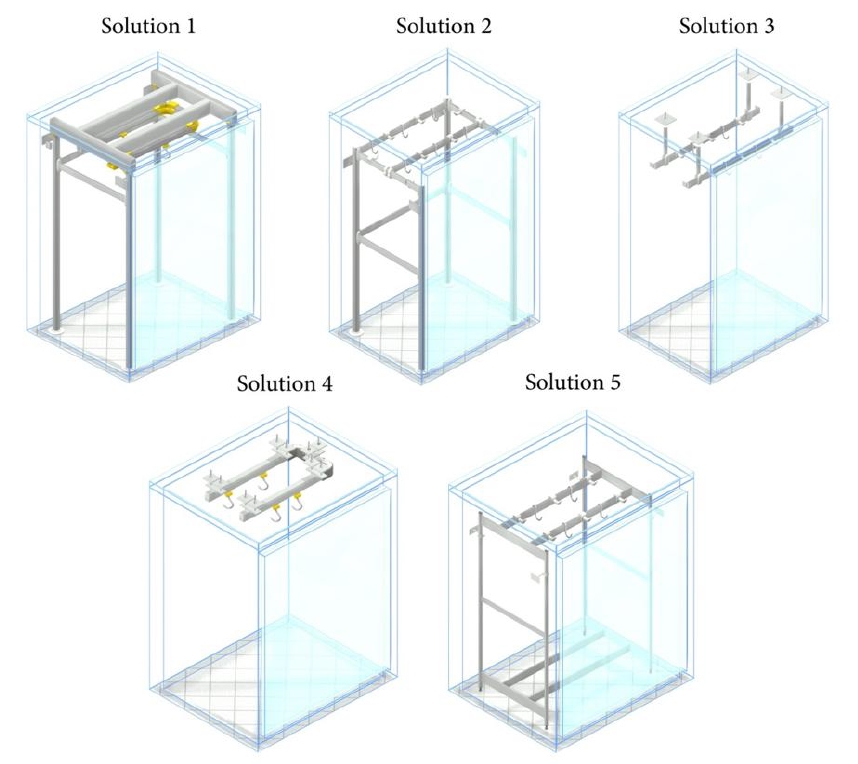 Solution 1

Solution 2

Solution 3

Solution 4

Solution 5