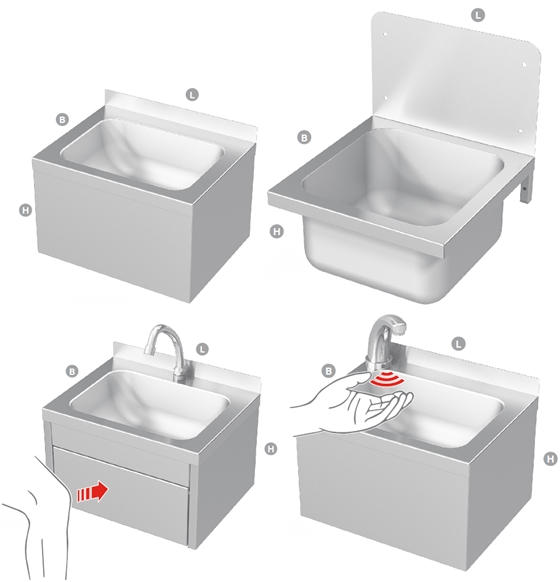 L
B
H

L
B
H

L
B
H

L
B
H