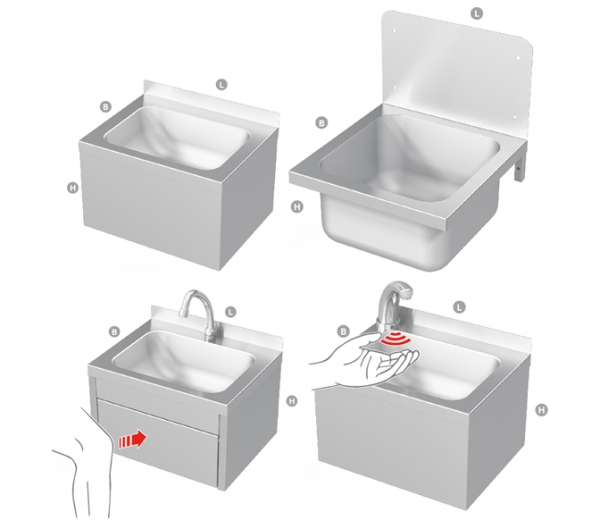 L
B
H
L
B
H
L
B
H
L
B
H