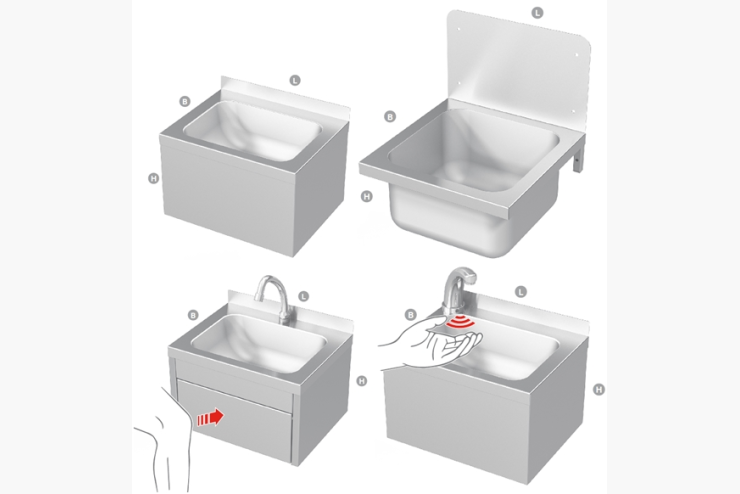 L
B
H

L
B
H

L
B
H

L
B
H