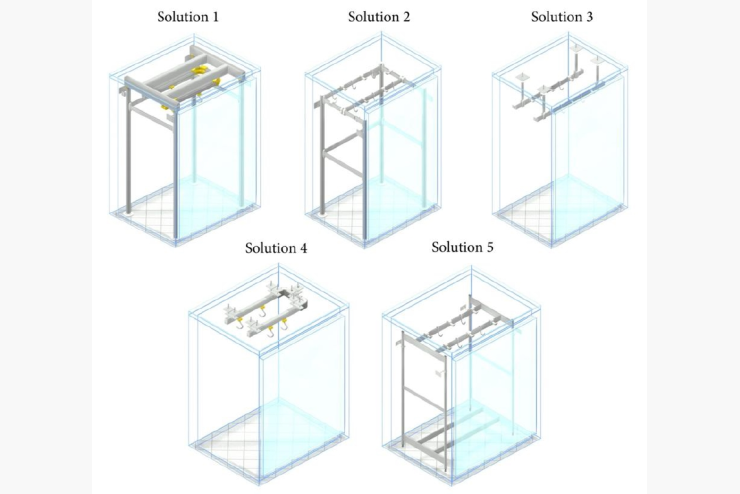 Solution 1

Solution 2

Solution 3

Solution 4

Solution 5